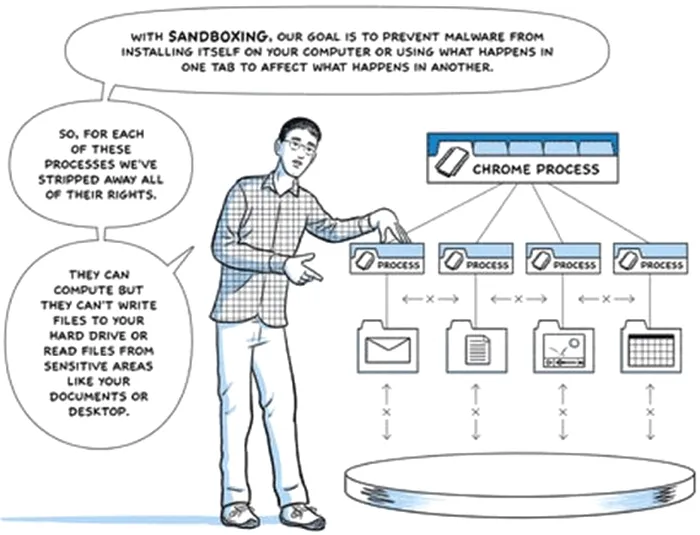 WITH SANDBOXING, OUR GOAL IS TO PREVENT MALWARE FROM INSTALLING ITSELF ON YOUR COMPUTER OR USING WHAT HAPPENS IN ONE TAB TO AFFECT WHAT HAPPENS IN ANOTHER.

SO, FOR EACH OF THESE PROCESSES WE'VE STRIPPED AWAY ALL OF THEIR RIGHTS.

THEY CAN COMPUTE BUT THEY CAN'T WRITE FILES TO YOUR HARD DRIVE OR READ FILES FROM SENSITIVE AREAS LIKE YOUR DOCUMENTS OR DESKTOP.

CHROME PROCESS

PROCESS

PROCESS

PROCESS

PROCESS