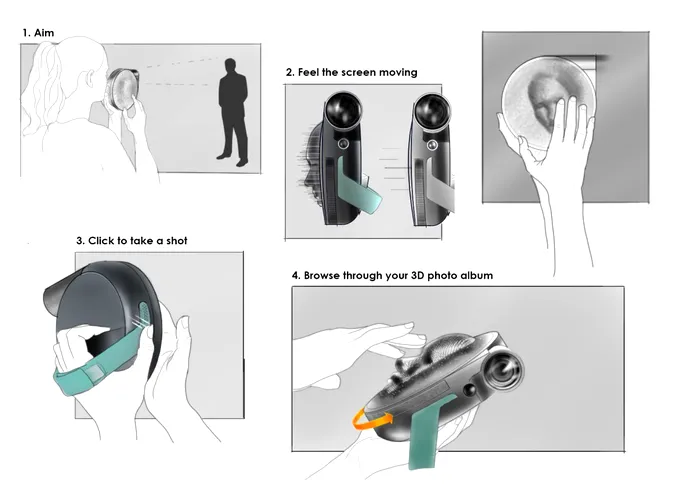 1. Aim

2. Feel the screen moving

3. Click to take a shot

4. Browse through your 3D photo album