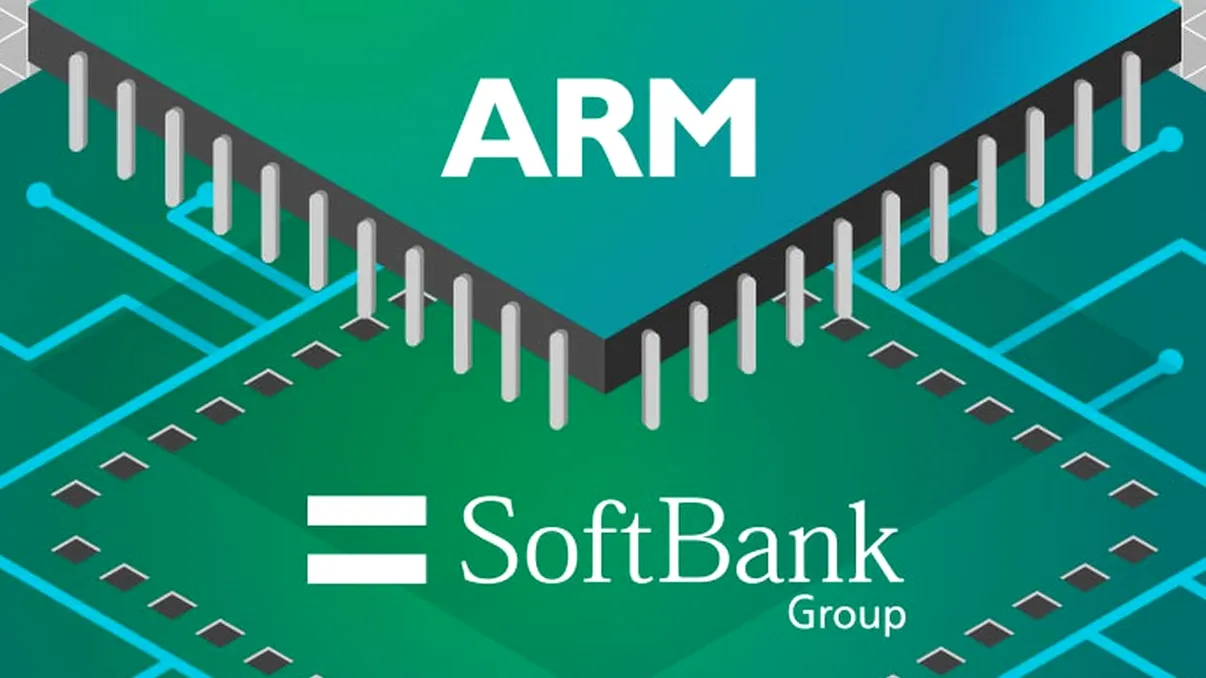 ARM

SoftBank
Group