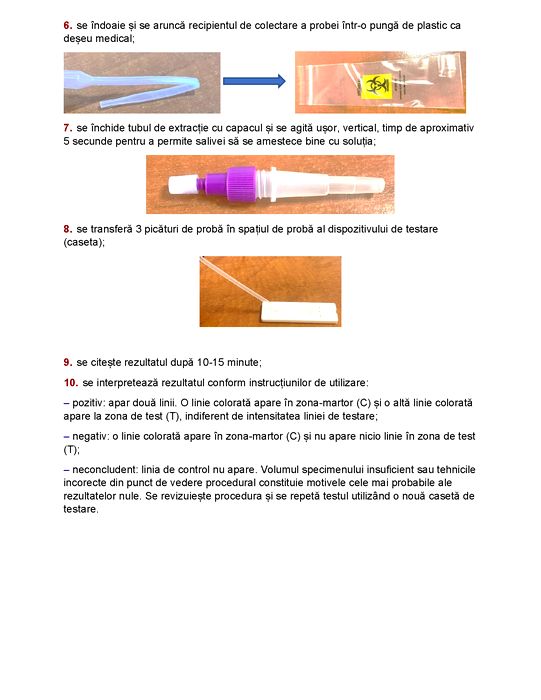 6. se îndoaie și se aruncă recipientul de colectare a probei într-o pungă de plastic ca deșeu medical;

7. se închide tubul de extracție cu capacul și se agită ușor, vertical, timp de aproximativ 5 secunde pentru a permite salivei să se amestece bine cu soluția;

8. se transferă 3 picături de probă în spațiul de probă al dispozitivului de testare (caseta);

9. se citește rezultatul după 10-15 minute;

10. se interpretează rezultatul conform instrucțiunilor de utilizare:

– pozitiv: apar două linii. O linie colorată apare în zona-martor (C) și o altă linie colorată apare la zona de test (T), indiferent de intensitatea liniei de testare;

– negativ: o linie colorată apare în zona-martor (C) și nu apare nicio linie în zona de test (T);

– neconcludent: linia de control nu apare. Volumul specimenului insuficient sau tehnicile incorecte din punct de vedere procedural constituie motivele cele mai probabile ale rezultatelor nule. Se revizuiește procedura și se repetă testul utilizând o nouă casetă de testare.