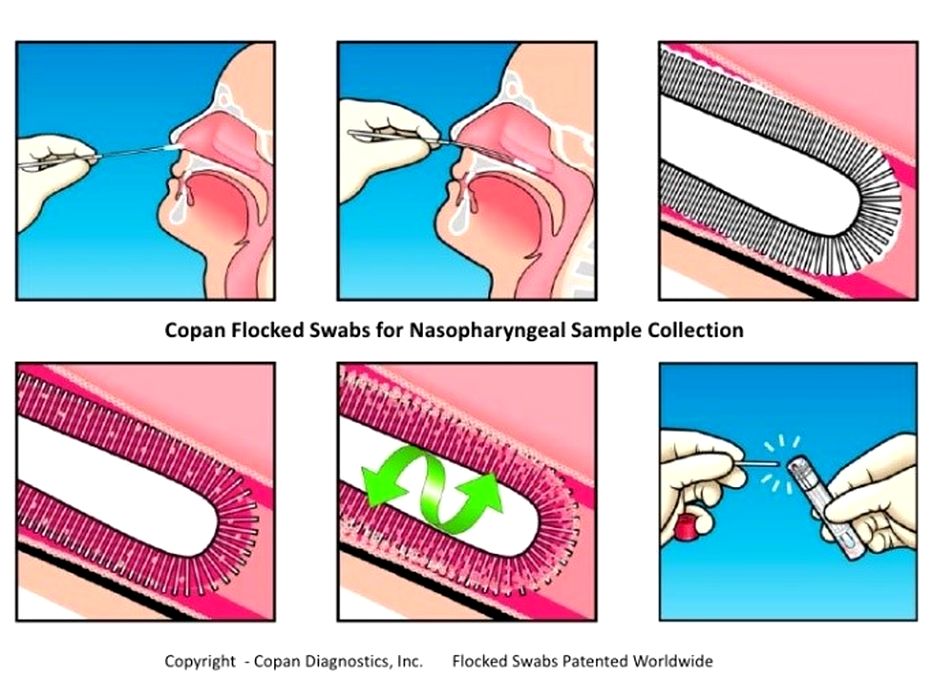 Copan Flocked Swabs for Nasopharyngeal Sample Collection

Copyright - Copan Diagnostics, Inc. Flocked Swabs Patented Worldwide